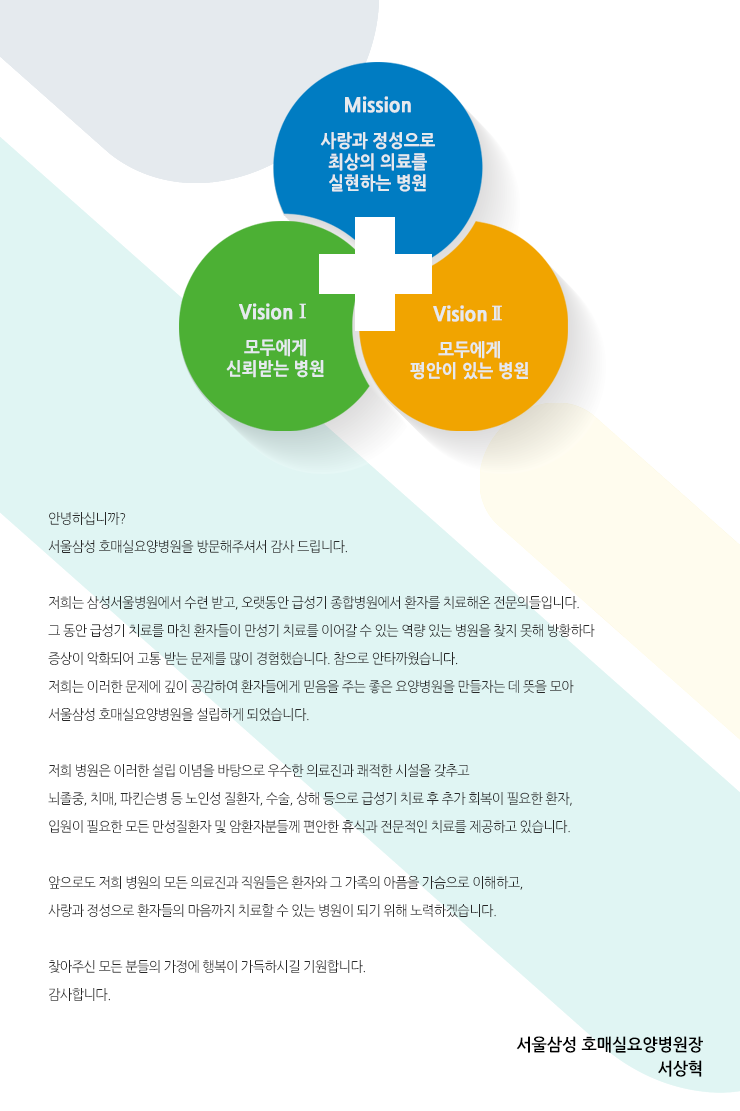 Mission

사랑과 정성으로
최상의 의료를
실현하는 병원

Vision I

모두에게
신뢰받는 병원

Vision II

모두에게
평안이 있는 병원

안녕하십니까?
서울삼성 호매실요양병원을 방문해주셔서 감사 드립니다.

저희는 삼성서울병원에서 수련 받고, 오랫동안 급성기 종합병원에서 환자를 치료해온 전문의들입니다.
그 동안 급성기 치료를 마친 환자들이 만성기 치료를 이어갈 수 있는 역량 있는 병원을 찾지 못해 방황하다
증상이 악화되어 고통 받는 문제를 많이 경험했습니다. 참으로 안타까웠습니다.
저희는 이러한 문제에 깊이 공감하여 환자들에게 믿음을 주는 좋은 요양병원을 만들자는 데 뜻을 모아
서울삼성 호매실요양병원을 설립하게 되었습니다.

저희 병원은 이러한 설립 이념을 바탕으로 우수한 의료진과 쾌적한 시설을 갖추고
뇌졸중, 치매, 파킨슨병 등 노인성 질환자, 수술, 상해 등으로 급성기 치료 후 추가 회복이 필요한 환자,
입원이 필요한 모든 만성질환자 및 암환자분들께 편안한 휴식과 전문적인 치료를 제공하고 있습니다.

앞으로도 저희 병원의 모든 의료진과 직원들은 환자와 그 가족의 아픔을 가슴으로 이해하고,
사랑과 정성으로 환자들의 마음까지 치료할 수 있는 병원이 되기 위해 노력하겠습니다.

찾아주신 모든 분들의 가정에 행복이 가득하시길 기원합니다.
감사합니다.

서울삼성 호매실요양병원장
서상혁